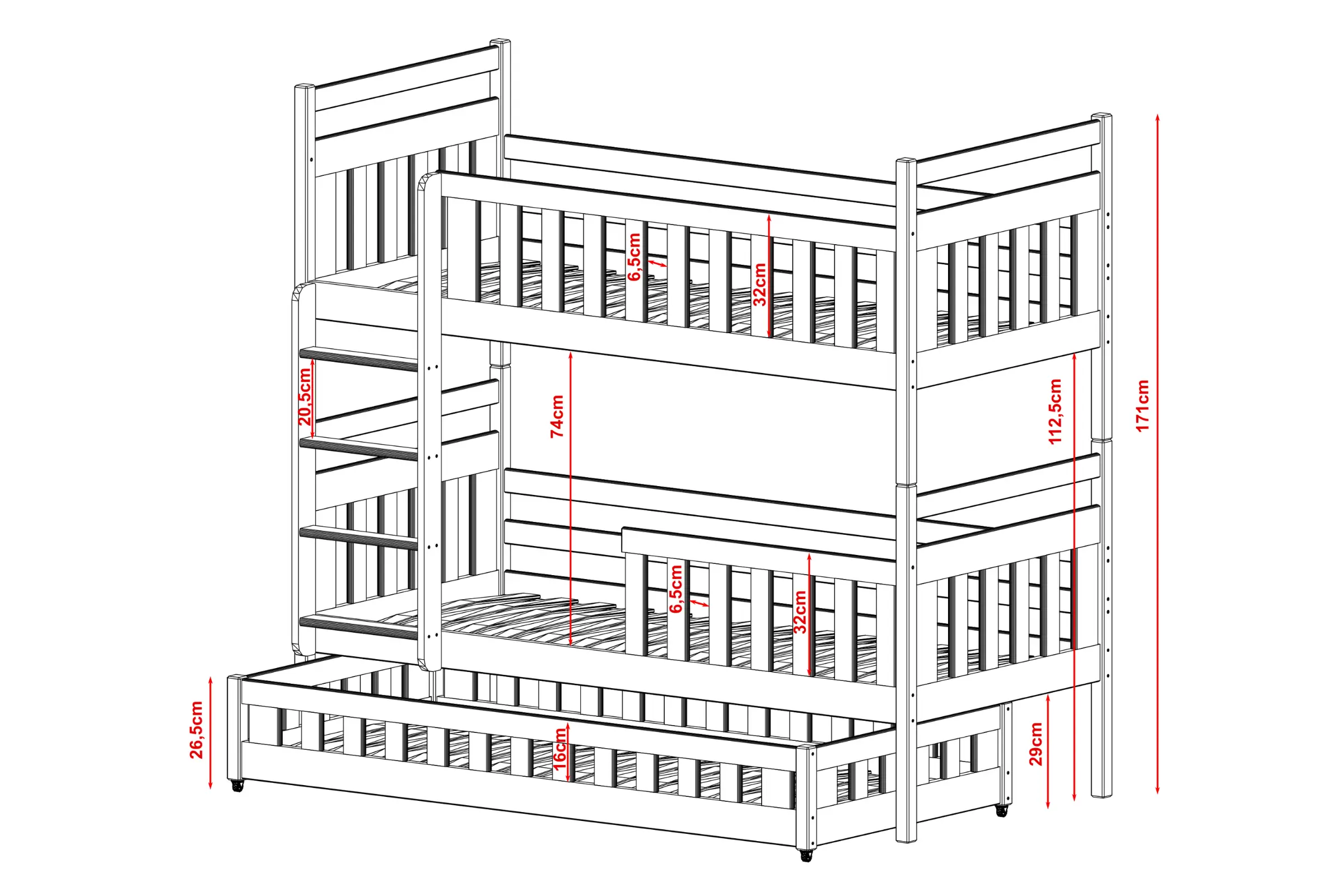 6,5cm
32cm
20,5cm
74cm
112,5cm
171cm
6,5cm
32cm
26,5cm
16cm
29cm