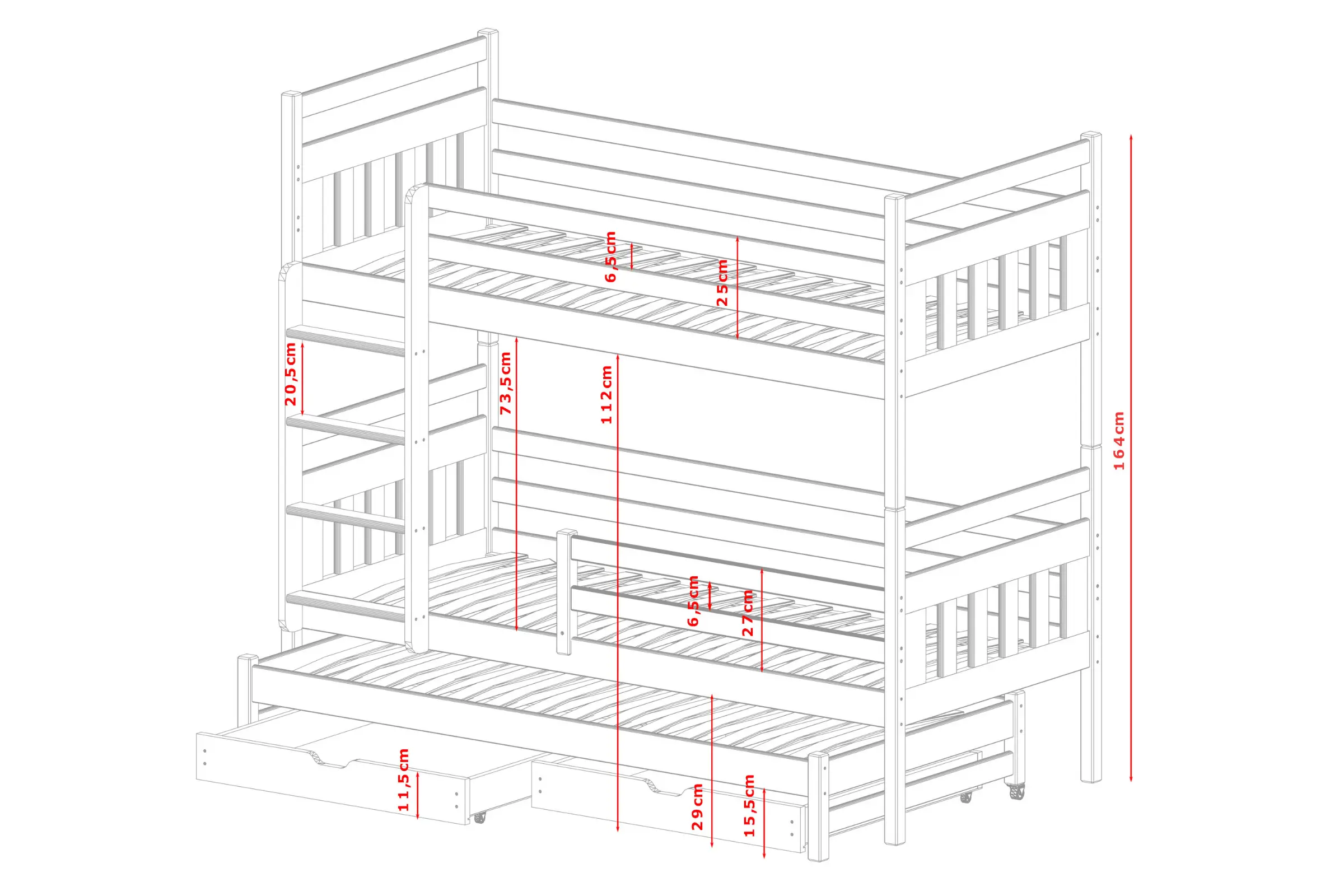 6,5cm
25cm
20,5cm
73,5cm
112cm
164cm
6,5cm
27cm
11,5cm
29cm
15,5cm