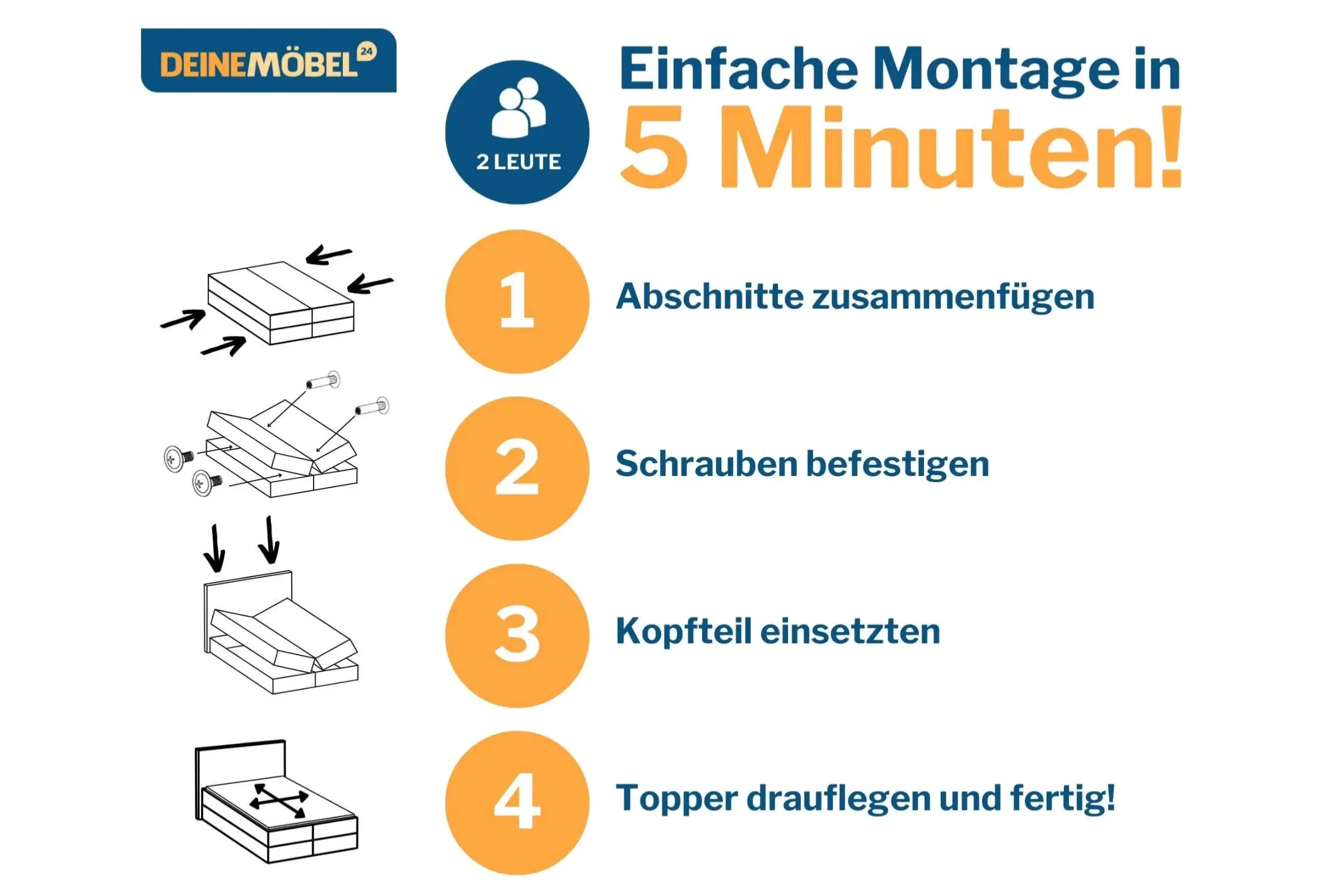 DEINEMÖBEL 24

2 LEUTE

Einfache Montage in 5 Minuten!

1 Abschnitte zusammenfügen

2 Schrauben befestigen

3 Kopfteil einsetzten

4 Topper drauflegen und fertig!