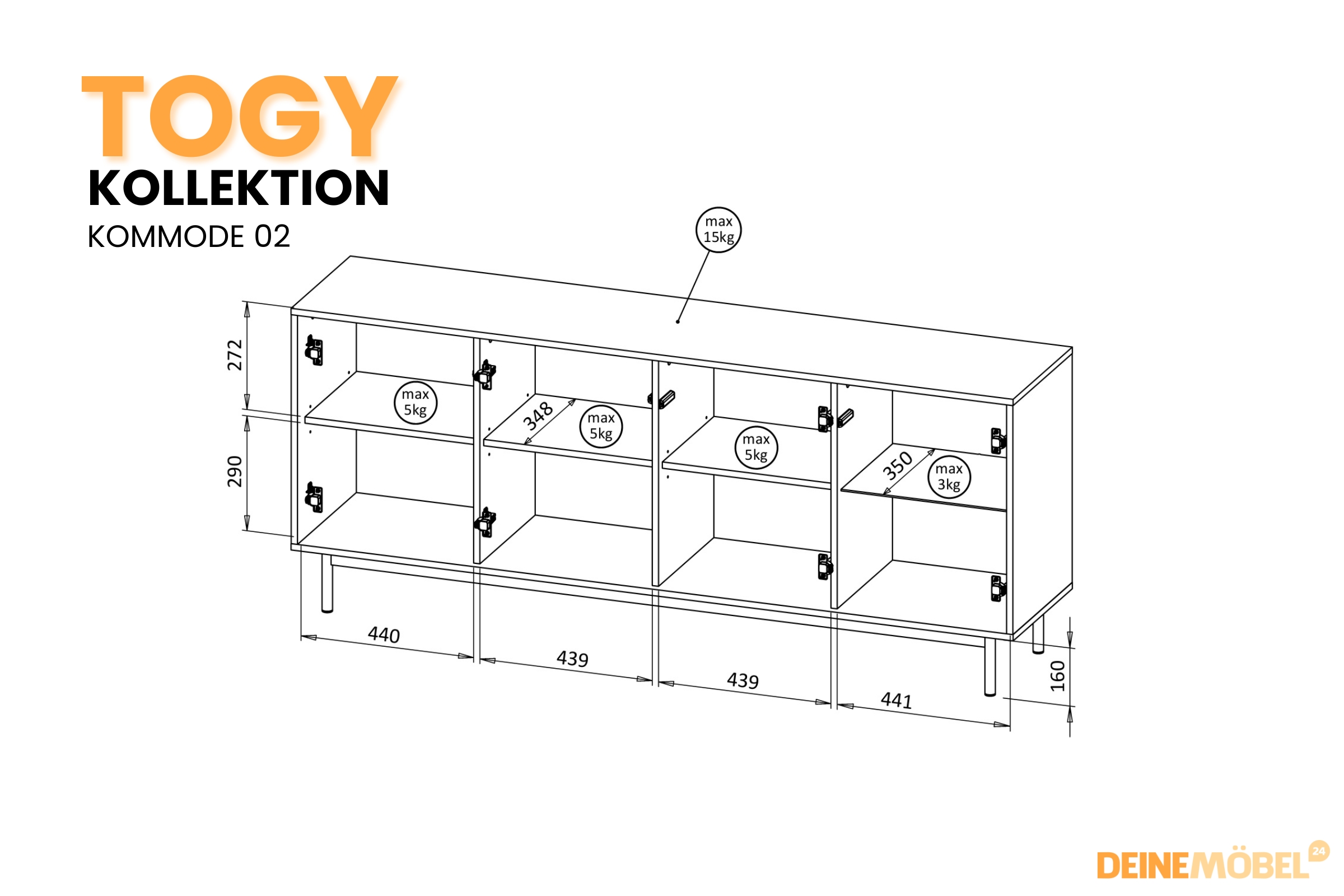 TOGY
KOLLEKTION
KOMMODE 02

max 15kg

272

290

max 5kg

348

max 5kg

max 5kg

350

max 3kg

440

439

439

441

160

DEINEMÖBEL 24