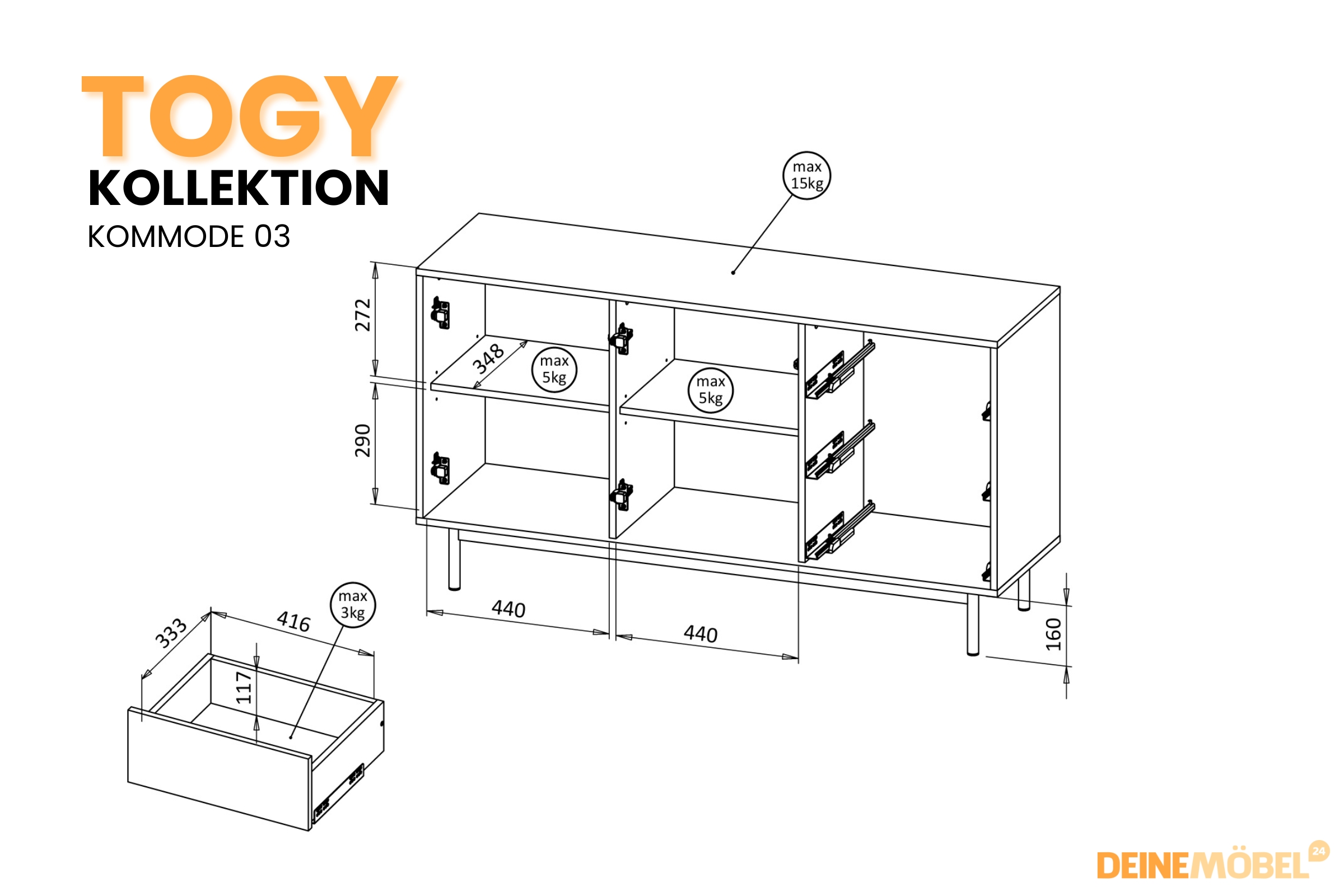 TOGY
KOLLEKTION
KOMMODE 03

max 15kg

272

348

max 5kg

max 5kg

290

440

440

160

333

416

max 3kg

117

DEINEMÖBEL 24